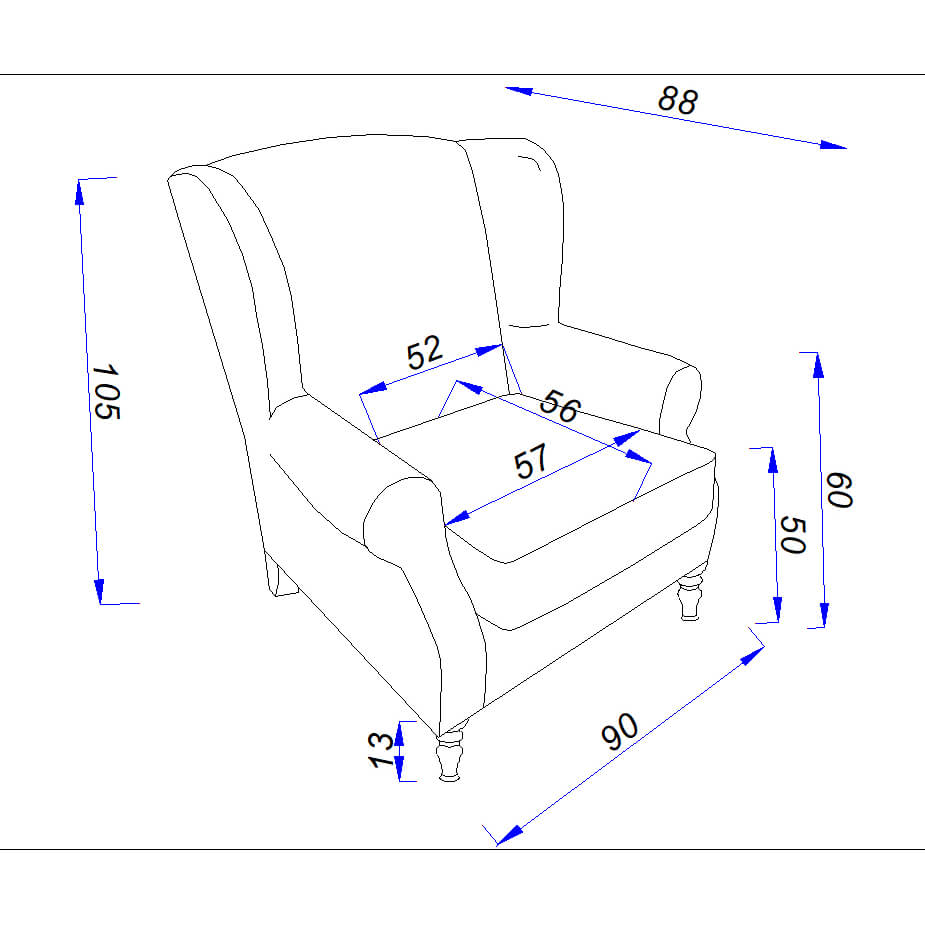 88

105

52

56

57

60

50

13

90